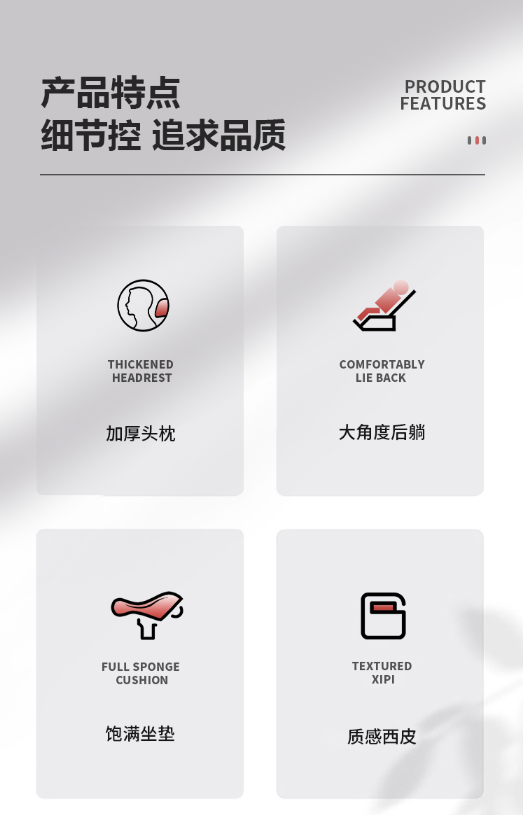 产品特点
细节控 追求品质

PRODUCT
FEATURES

THICKENED
HEADREST

加厚头枕

COMFORTABLY
LIE BACK

大角度后躺

FULL SPONGE
CUSHION

饱满坐垫

TEXTURED
XIPI

质感西皮